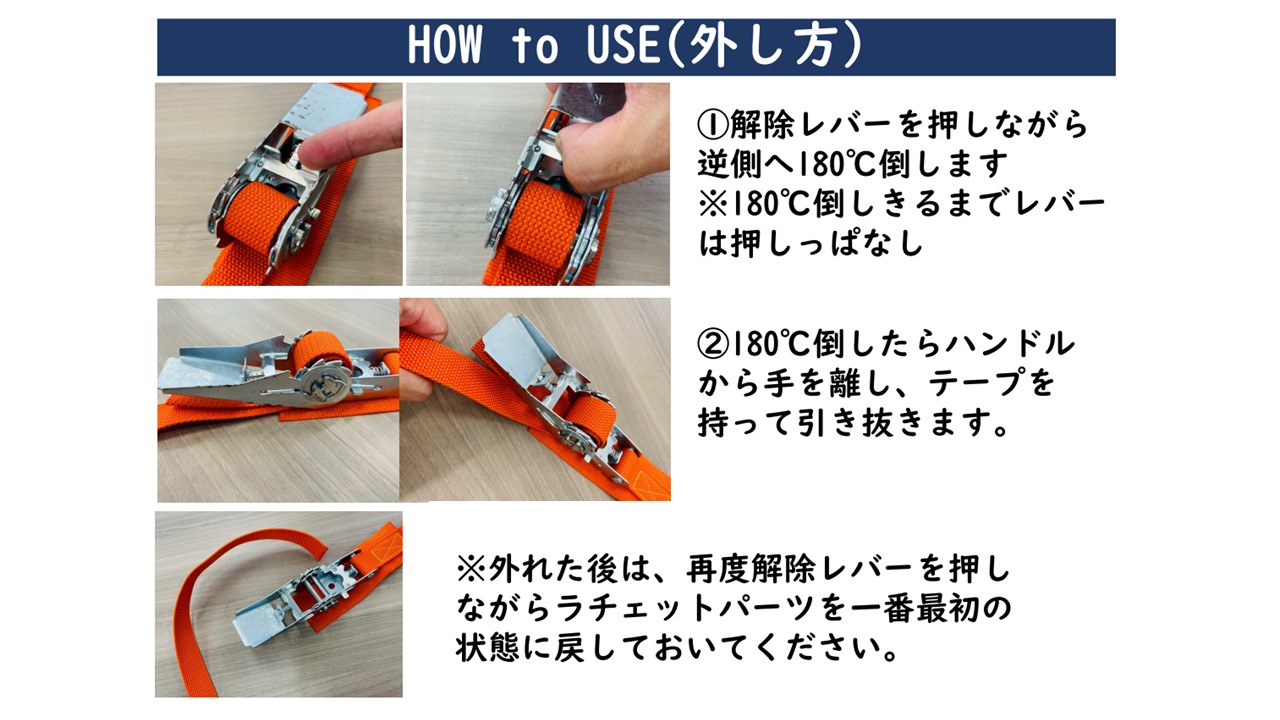 HOW to USE(外し方)

①解除レバーを押しながら逆側へ180℃倒します
※180℃倒しきるまでレバーは押しっぱなし

②180℃倒したらハンドルから手を離し、テープを持って引き抜きます。

※外れた後は、再度解除レバーを押しながらラチェットパーツを一番最初の状態に戻しておいてください。